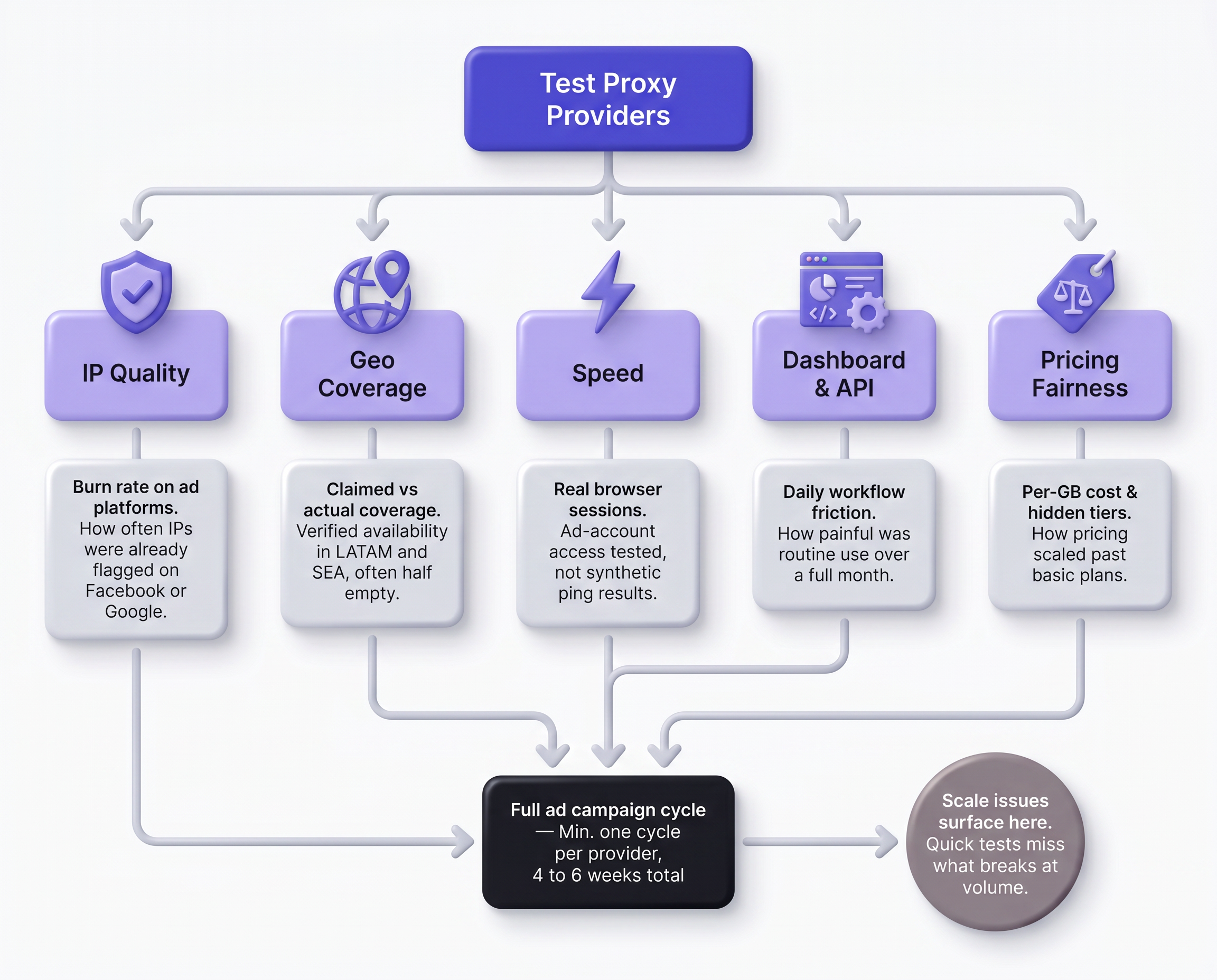 Test Proxy Providers

IP Quality

Geo Coverage

Speed

Dashboard & API

Pricing Fairness

Burn rate on ad platforms. How often IPs were already flagged on Facebook or Google.

Claimed vs actual coverage. Verified availability in LATAM and SEA, often half empty.

Real browser sessions. Ad-account access tested, not synthetic ping results.

Daily workflow friction. How painful was routine use over a full month.

Per-GB cost & hidden tiers. How pricing scaled past basic plans.

Full ad campaign cycle — Min. one cycle per provider, 4 to 6 weeks total

Scale issues surface here. Quick tests miss what breaks at volume.