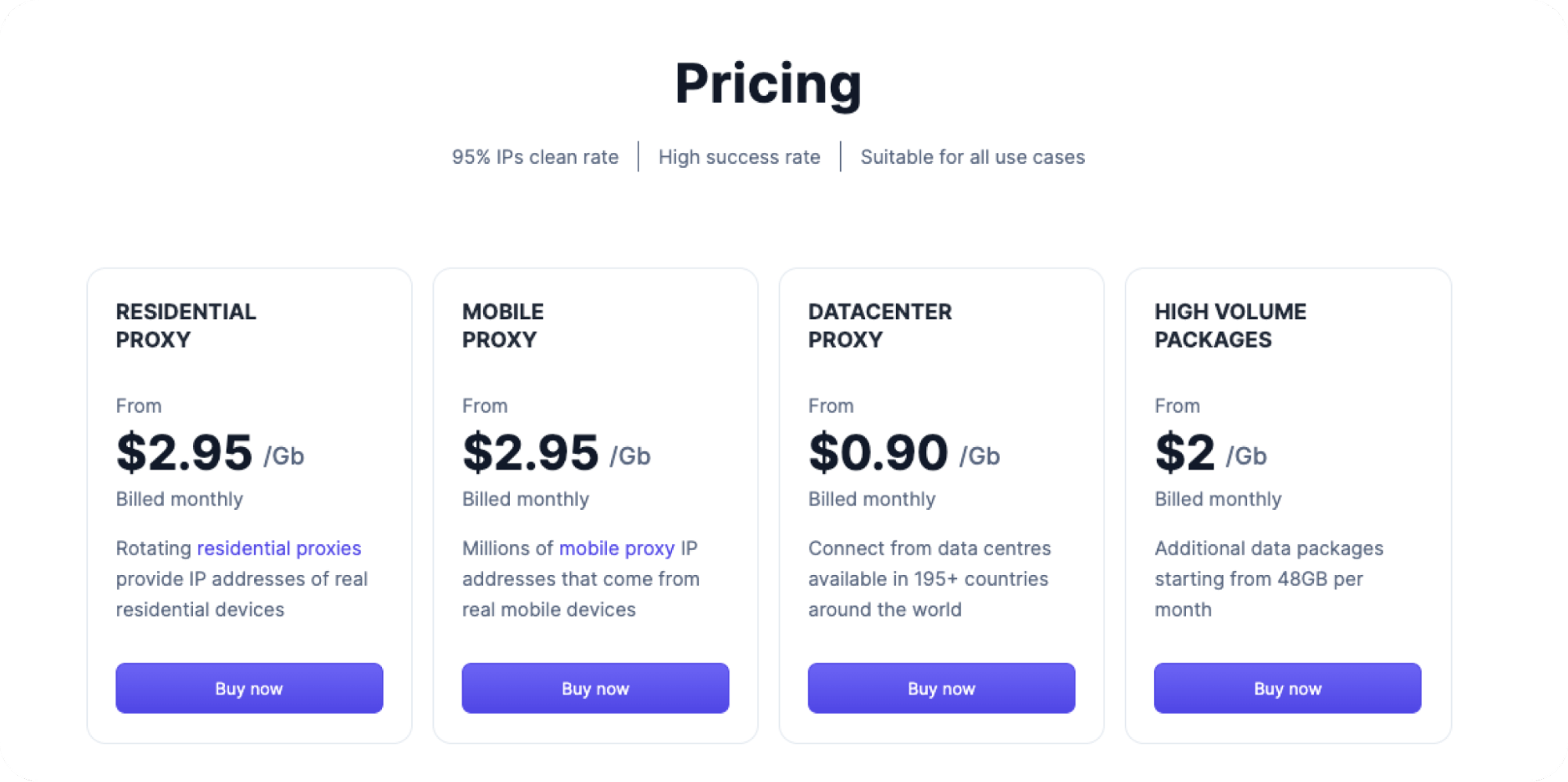 Pricing

95% IPs clean rate | High success rate | Suitable for all use cases

RESIDENTIAL PROXY

From

$2.95 /Gb

Billed monthly

Rotating residential proxies provide IP addresses of real residential devices

Buy now

MOBILE PROXY

From

$2.95 /Gb

Billed monthly

Millions of mobile proxy IP addresses that come from real mobile devices

Buy now

DATACENTER PROXY

From

$0.90 /Gb

Billed monthly

Connect from data centres available in 195+ countries around the world

Buy now

HIGH VOLUME PACKAGES

From

$2 /Gb

Billed monthly

Additional data packages starting from 48GB per month

Buy now